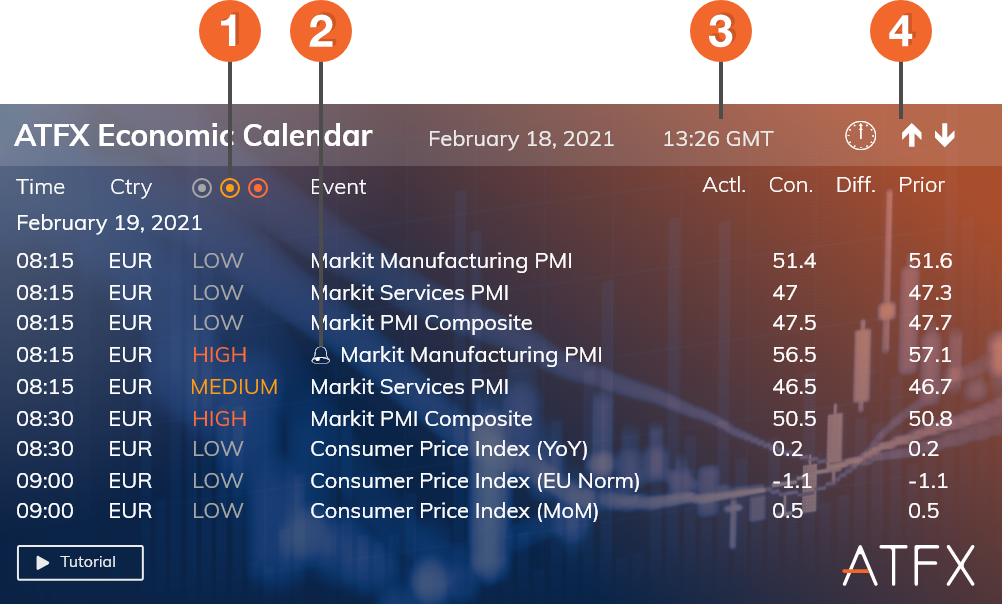 1 2 3 4

ATFX Economic Calendar February 18, 2021 13:26 GMT

| Time | Ctry | | Event | Actl. | Con. | Diff. | Prior |
|---|---|---|---|---|---|---|---|
| February 19, 2021 | | | | | | | |
| 08:15 | EUR | LOW | Markit Manufacturing PMI | | 51.4 | | 51.6 |
| 08:15 | EUR | LOW | Markit Services PMI | | 47 | | 47.3 |
| 08:15 | EUR | LOW | Markit PMI Composite | | 47.5 | | 47.7 |
| 08:15 | EUR | HIGH | Markit Manufacturing PMI | | 56.5 | | 57.1 |
| 08:15 | EUR | MEDIUM | Markit Services PMI | | 46.5 | | 46.7 |
| 08:30 | EUR | HIGH | Markit PMI Composite | | 50.5 | | 50.8 |
| 08:30 | EUR | LOW | Consumer Price Index (YoY) | | 0.2 | | 0.2 |
| 09:00 | EUR | LOW | Consumer Price Index (EU Norm) | | -1.1 | | -1.1 |
| 09:00 | EUR | LOW | Consumer Price Index (MoM) | | 0.5 | | 0.5 |

Tutorial

ATFX